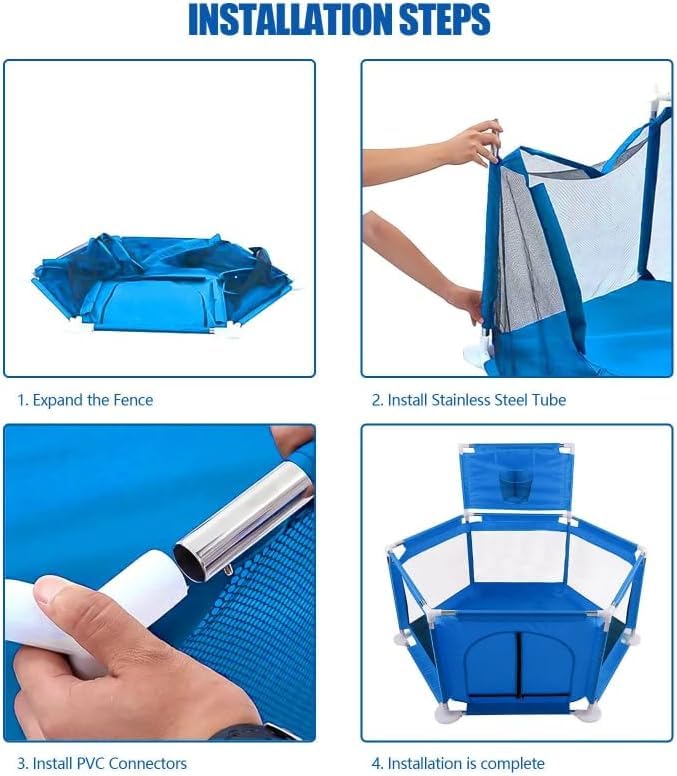 INSTALLATION STEPS

1. Expand the Fence

2. Install Stainless Steel Tube

3. Install PVC Connectors

4. Installation is complete