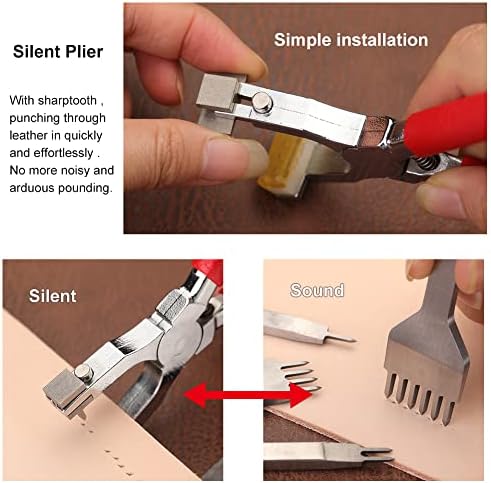 Silent Plier

With sharptooth , punching through leather in quickly and effortlessly . No more noisy and arduous pounding.

Simple installation

Silent

Sound