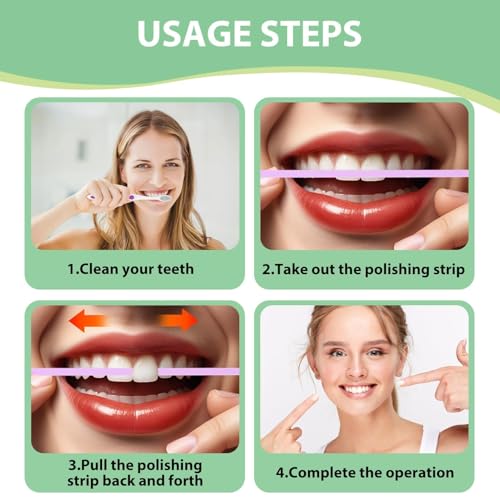 USAGE STEPS

1.Clean your teeth

2.Take out the polishing strip

3.Pull the polishing strip back and forth

4.Complete the operation