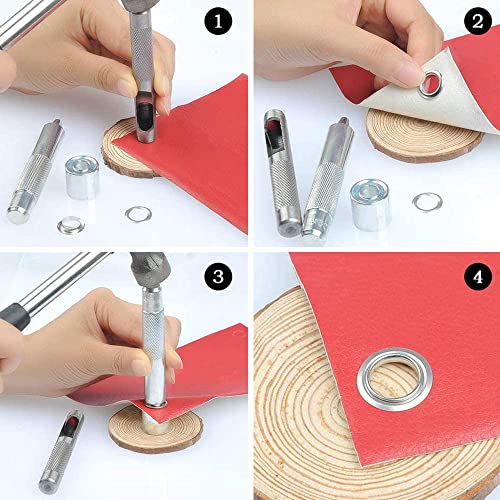 1

2

3

4