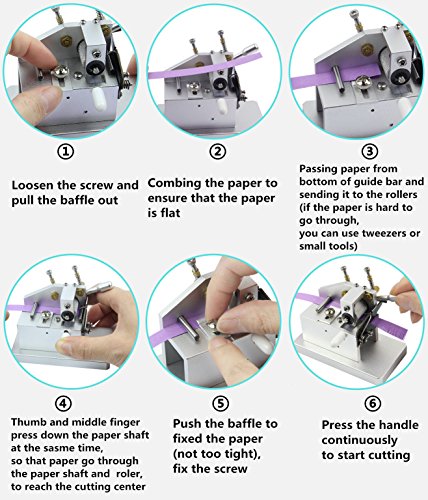 ①

Loosen the screw and pull the baffle out

②

Combing the paper to ensure that the paper is flat

③

Passing paper from bottom of guide bar and sending it to the rollers (if the paper is hard to go through,
you can use tweezers or small tools)

④

Thumb and middle finger press down the paper shaft at the sasme time,
so that paper go through the paper shaft and roler,
to reach the cutting center

⑤

Push the baffle to fixed the paper (not too tight),
fix the screw

⑥

Press the handle continuously to start cutting