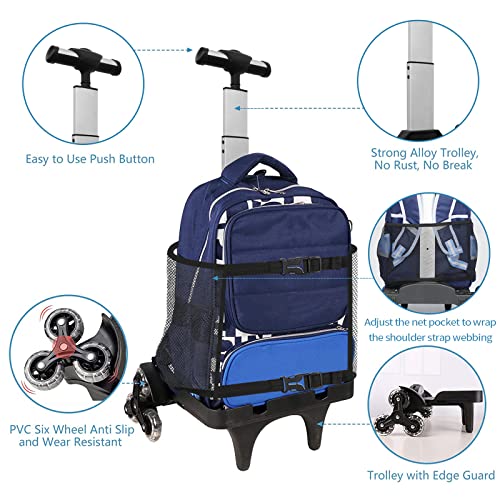 Easy to Use Push Button

Strong Alloy Trolley, No Rust, No Break

Adjust the net pocket to wrap the shoulder strap webbing

PVC Six Wheel Anti Slip and Wear Resistant

Trolley with Edge Guard