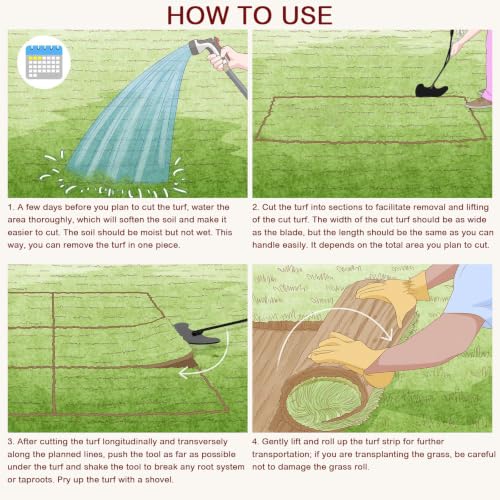 HOW TO USE

1. A few days before you plan to cut the turf, water the area thoroughly, which will soften the soil and make it easier to cut. The soil should be moist but not wet. This way, you can remove the turf in one piece.

2. Cut the turf into sections to facilitate removal and lifting of the cut turf. The width of the cut turf should be as wide as the blade, but the length should be the same as you can handle easily. It depends on the total area you plan to cut.

3. After cutting the turf longitudinally and transversely along the planned lines, push the tool as far as possible under the turf and shake the tool to break any root system or taproots. Pry up the turf with a shovel.

4. Gently lift and roll up the turf strip for further transportation; if you are transplanting the grass, be careful not to damage the grass roll.