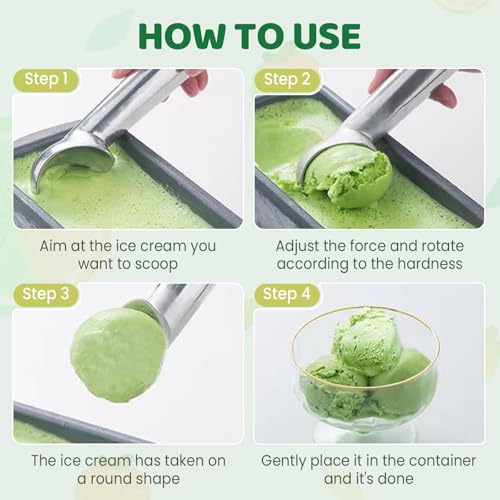 HOW TO USE

Step 1

Aim at the ice cream you want to scoop

Step 2

Adjust the force and rotate according to the hardness

Step 3

The ice cream has taken on a round shape

Step 4

Gently place it in the container and it's done