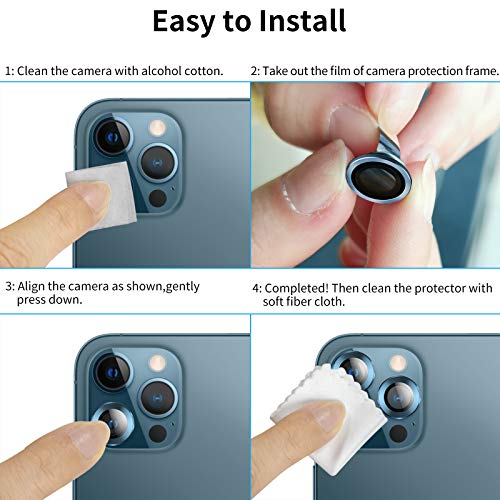 Easy to Install

1: Clean the camera with alcohol cotton.

2: Take out the film of camera protection frame.

3: Align the camera as shown,gently press down.

4: Completed! Then clean the protector with soft fiber cloth.