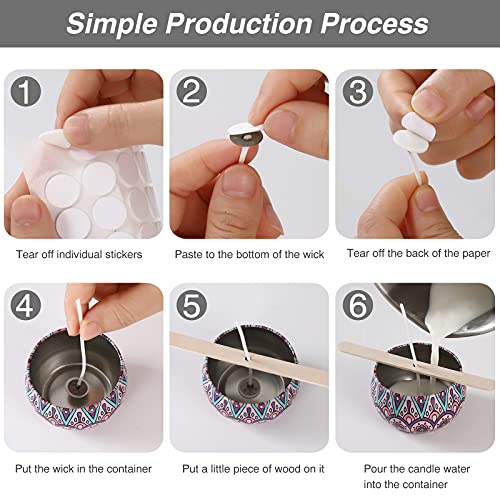 Simple Production Process

1

Tear off individual stickers

2

Paste to the bottom of the wick

3

Tear off the back of the paper

4

Put the wick in the container

5

Put a little piece of wood on it

6

Pour the candle water into the container