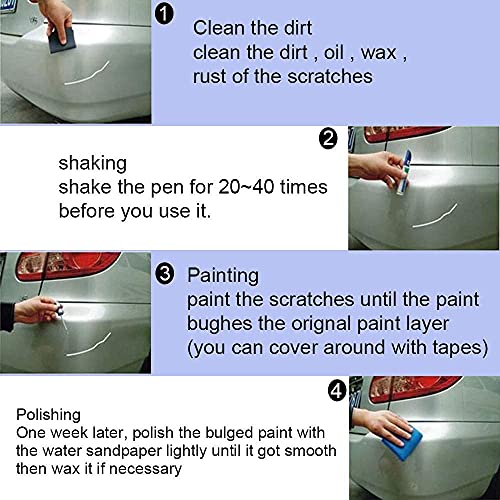 1

Clean the dirt
clean the dirt , oil , wax , rust of the scratches

2

shaking
shake the pen for 20~40 times before you use it.

3

Painting
paint the scratches until the paint bughes the orignal paint layer (you can cover around with tapes)

4

Polishing
One week later, polish the bulged paint with the water sandpaper lightly until it got smooth then wax it if necessary