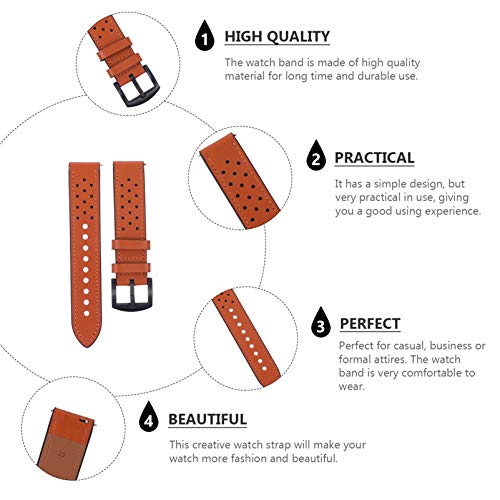 1 HIGH QUALITY

The watch band is made of high quality material for long time and durable use.

2 PRACTICAL

It has a simple design, but very practical in use, giving you a good using experience.

3 PERFECT

Perfect for casual, business or formal attires. The watch band is very comfortable to wear.

4 BEAUTIFUL

This creative watch strap will make your watch more fashion and beautiful.