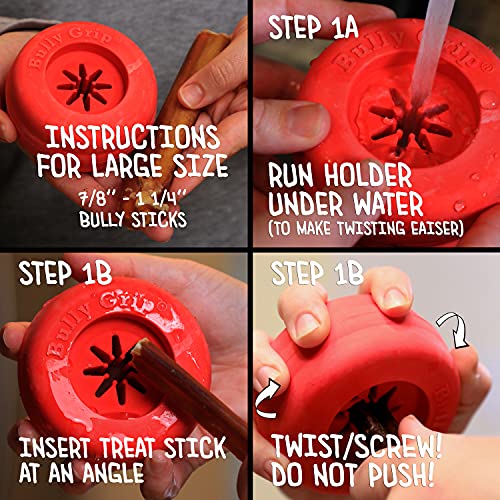 Bully Grip

INSTRUCTIONS FOR LARGE SIZE
7/8" - 1 1/4" BULLY STICKS

STEP 1A
Bully Grip®
RUN HOLDER UNDER WATER
(TO MAKE TWISTING EAISER)

STEP 1B
Bully Grip®
INSERT TREAT STICK AT AN ANGLE

STEP 1B
TWIST/SCREW! DO NOT PUSH!