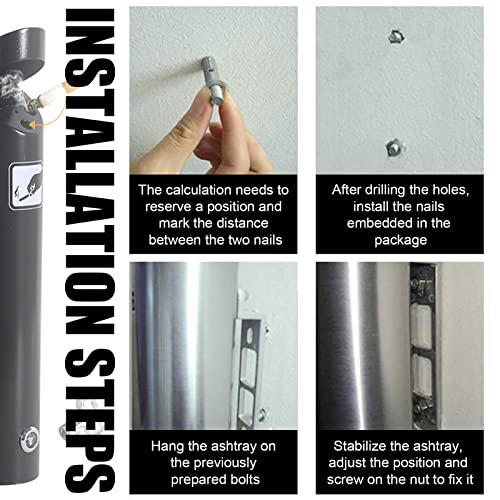 INSTALLATION STEPS

The calculation needs to reserve a position and mark the distance between the two nails

After drilling the holes, install the nails embedded in the package

Hang the ashtray on the previously prepared bolts

Stabilize the ashtray, adjust the position and screw on the nut to fix it