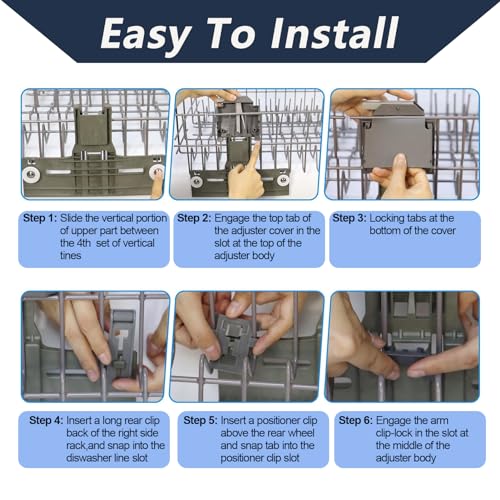 Easy To Install

Step 1: Slide the vertical portion of upper part between the 4th set of vertical tines

Step 2: Engage the top tab of the adjuster cover in the slot at the top of the adjuster body

Step 3: Locking tabs at the bottom of the cover

Step 4: Insert a long rear clip back of the right side rack,and snap into the diswasher line slot

Step 5: Insert a positioner clip above the rear wheel and snap tab into the positioner clip slot

Step 6: Engage the arm clip-lock in the slot at the middle of the adjuster body