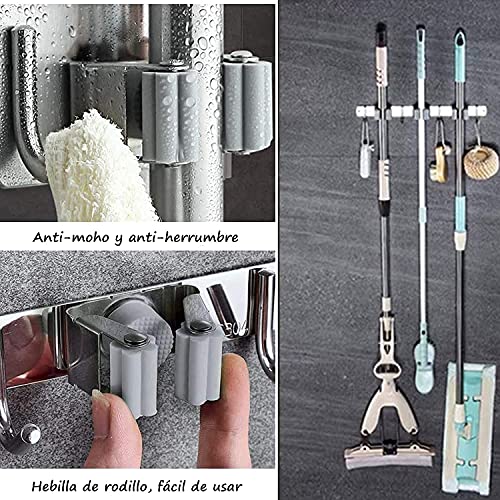 Anti-moho y anti-herrumbre

Hebilla de rodillo, fácil de usar