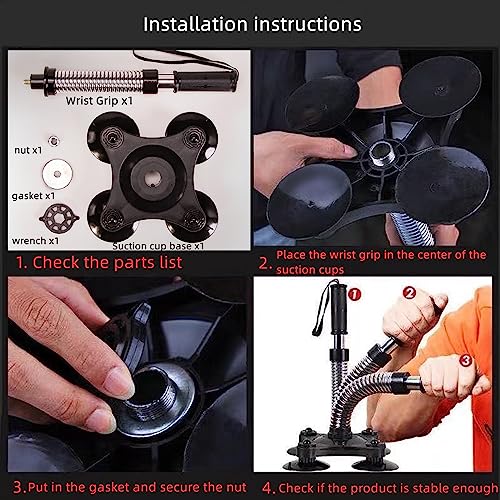 Installation instructions

Wrist Grip x1

nut x1

gasket x1

wrench x1

Suction cup base x1

1. Check the parts list

2. Place the wrist grip in the center of the suction cups

1

2

3

3. Put in the gasket and secure the nut

4. Check if the product is stable enough