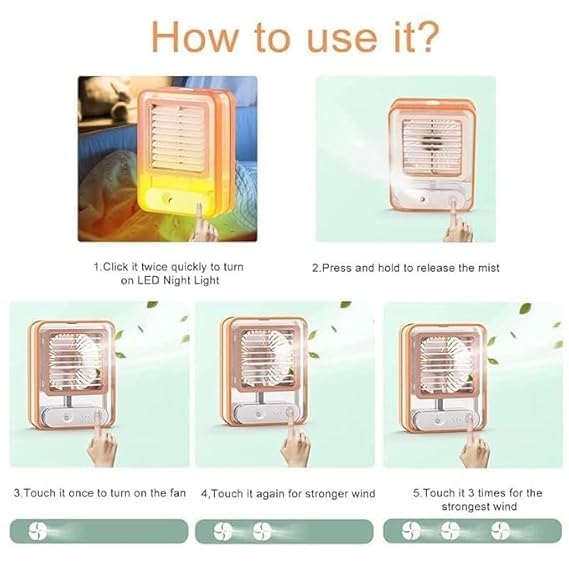 How to use it?

1.Click it twice quickly to turn on LED Night Light

2.Press and hold to release the mist

3.Touch it once to turn on the fan

4,Touch it again for stronger wind

5.Touch it 3 times for the strongest wind