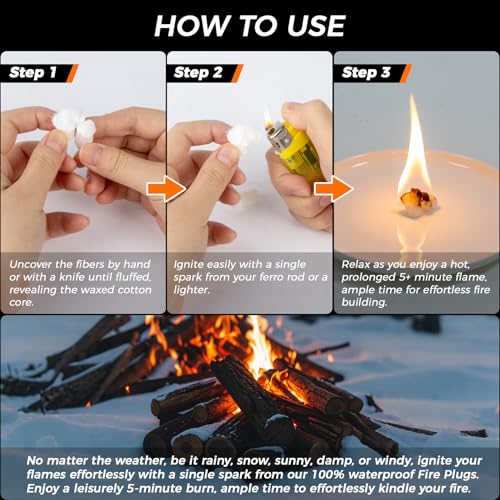 HOW TO USE

Step 1

Uncover the fibers by hand or with a knife until fluffed, revealing the waxed cotton core.

Step 2

Ignite easily with a single spark from your ferro rod or a lighter.

Step 3

Relax as you enjoy a hot, prolonged 5+ minute flame, ample time for effortless fire building.

No matter the weather, be it rainy, snow, sunny, damp, or windy, ignite your flames effortlessly with a single spark from our 100% waterproof Fire Plugs. Enjoy a leisurely 5-minute burn, ample time to effortlessly kindle your fire.