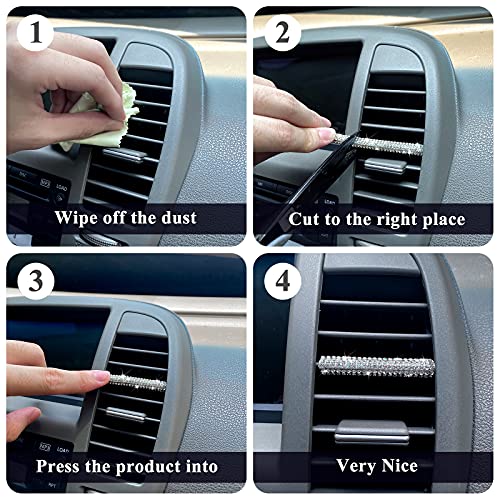 1
Wipe off the dust

2
Cut to the right place

3
Press the product into

4
Very Nice