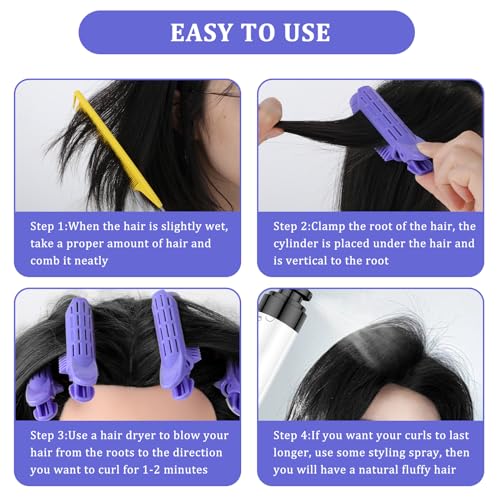 EASY TO USE

Step 1:When the hair is slightly wet, take a proper amount of hair and comb it neatly

Step 2:Clamp the root of the hair, the cylinder is placed under the hair and is vertical to the root

Step 3:Use a hair dryer to blow your hair from the roots to the direction you want to curl for 1-2 minutes

Step 4:If you want your curls to last longer, use some styling spray, then you will have a natural fluffy hair