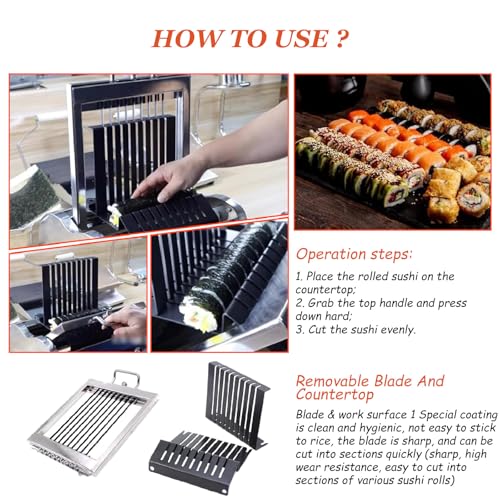 HOW TO USE ?

Operation steps:

1. Place the rolled sushi on the countertop;
2. Grab the top handle and press down hard;
3. Cut the sushi evenly.

Removable Blade And Countertop

Blade & work surface 1 Special coating is clean and hygienic, not easy to stick to rice, the blade is sharp, and can be cut into sections quickly (sharp, high wear resistance, easy to cut into sections of various sushi rolls)