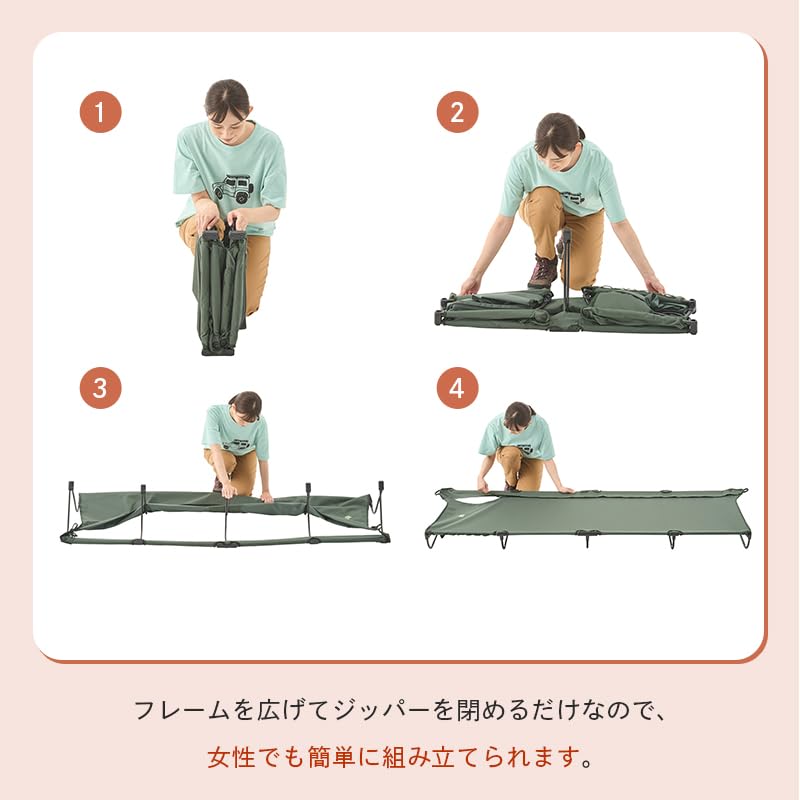 1

2

3

4

フレームを広げてジッパーを閉めるだけなので、

女性でも簡単に組み立てられます。