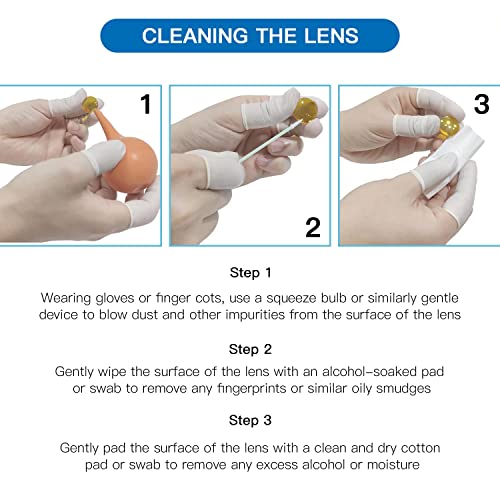 CLEANING THE LENS

1

2

3

Step 1

Wearing gloves or finger cots, use a squeeze bulb or similarly gentle device to blow dust and other impurities from the surface of the lens

Step 2

Gently wipe the surface of the lens with an alcohol-soaked pad or swab to remove any fingerprints or similar oily smudges

Step 3

Gently pad the surface of the lens with a clean and dry cotton pad or swab to remove any excess alcohol or moisture