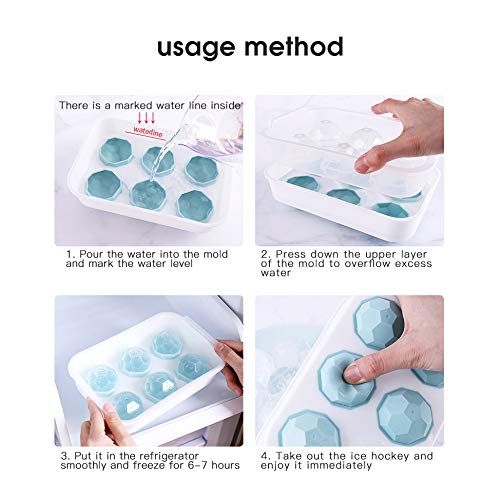 usage method

There is a marked water line inside

waterline

1. Pour the water into the mold and mark the water level

2. Press down the upper layer of the mold to overflow excess water

3. Put it in the refrigerator smoothly and freeze for 6-7 hours

4. Take out the ice hockey and enjoy it immediately