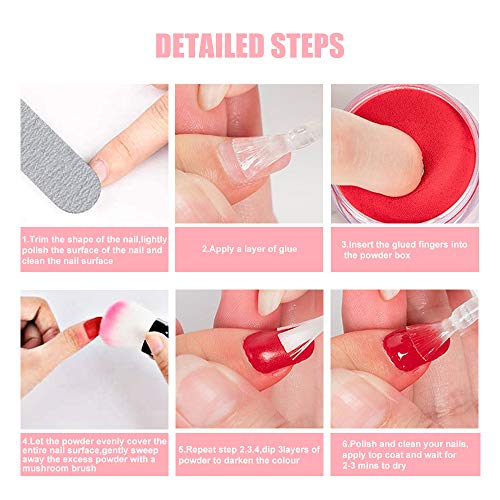 DETAILED STEPS

1.Trim the shape of the nail,lightly polish the surface of the nail and clean the nail surface

2.Apply a layer of glue

3.Insert the glued fingers into the powder box

4.Let the powder evenly cover the entire nail surface,gently sweep away the excess powder with a mushroom brush

5.Repeat step 2.3.4,dip 3layers of powder to darken the colour

6.Polish and clean your nails, apply top coat and wait for 2-3 mins to dry