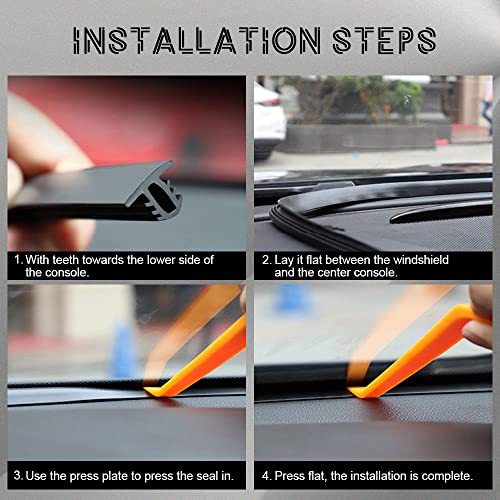 INSTALLATION STEPS

1. With teeth towards the lower side of the console.

2. Lay it flat between the windshield and the center console.

3. Use the press plate to press the seal in.

4. Press flat, the installation is complete.