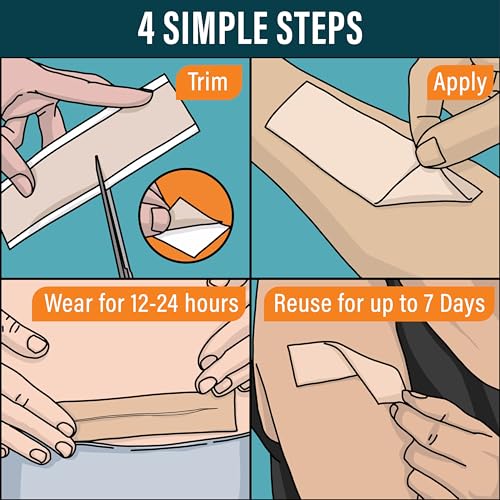 4 SIMPLE STEPS

Trim

Apply

Wear for 12-24 hours

Reuse for up to 7 Days