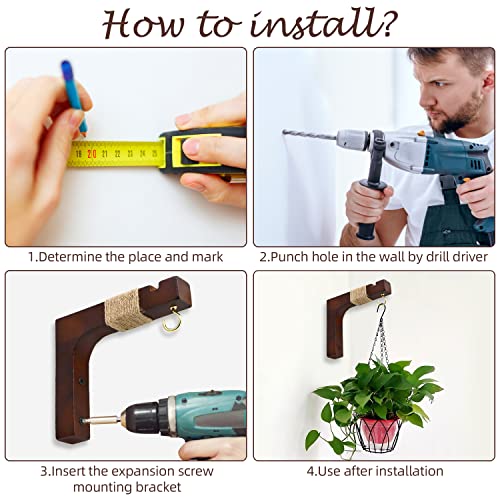 How to install?

19 20 21 22 23 24 25

1.Determine the place and mark

2.Punch hole in the wall by drill driver

3.Insert the expansion screw mounting bracket

4.Use after installation