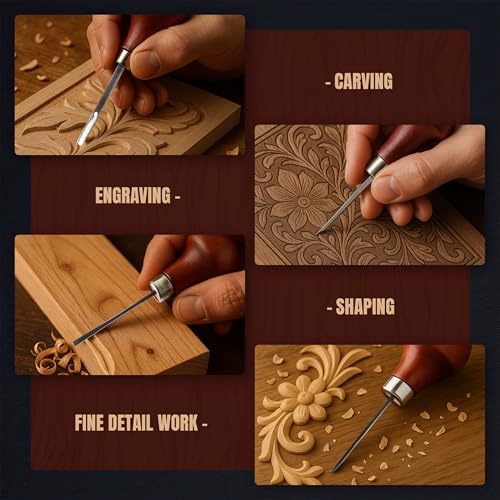 - CARVING

ENGRAVING -

- SHAPING

FINE DETAIL WORK -