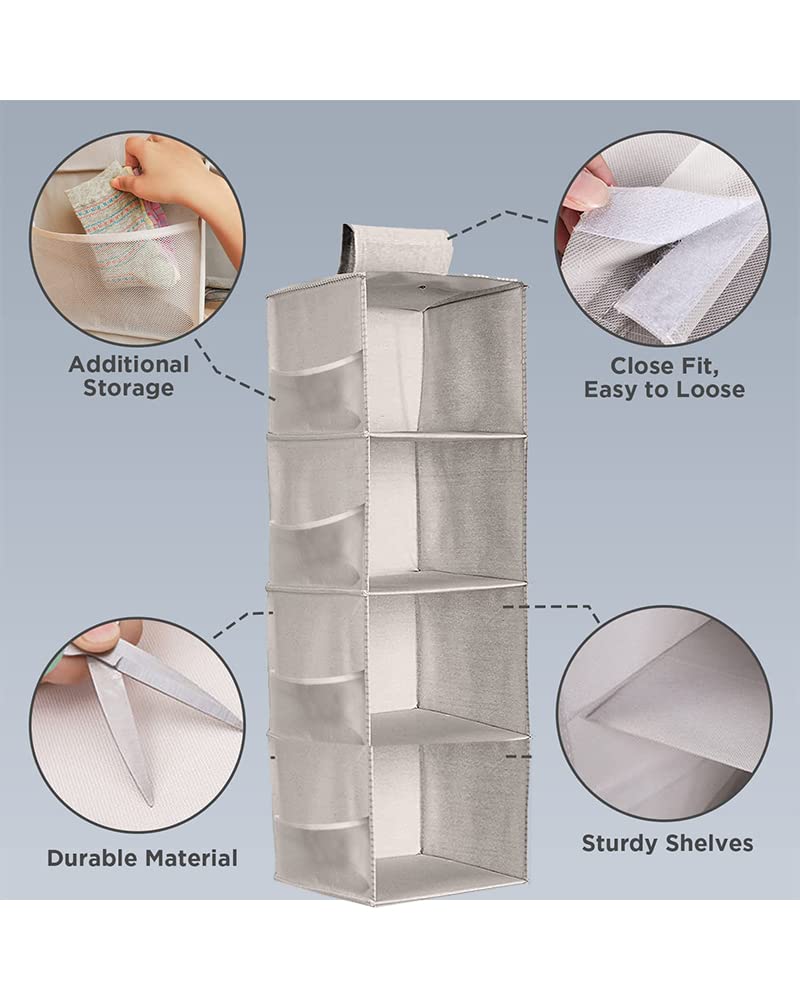 Additional Storage

Close Fit, Easy to Loose

Durable Material

Sturdy Shelves