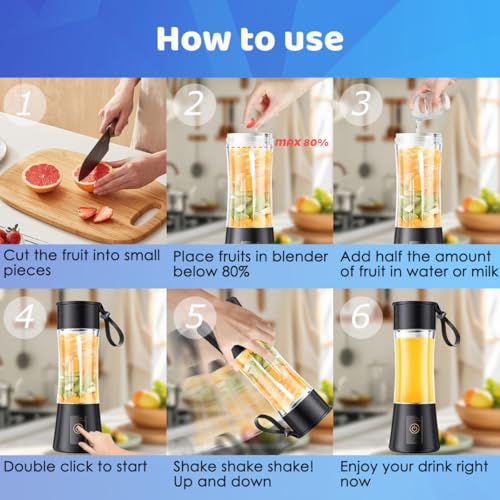 How to use

1

Cut the fruit into small pieces

2

MAX 80%

Place fruits in blender below 80%

3

Add half the amount of fruit in water or milk

4

Double click to start

5

Shake shake shake! Up and down

6

Enjoy your drink right now