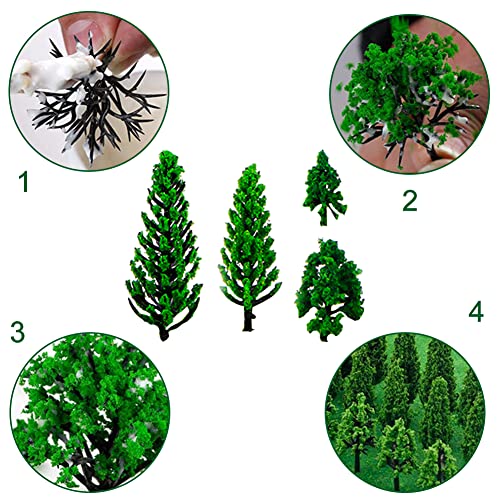 1

2

3

4