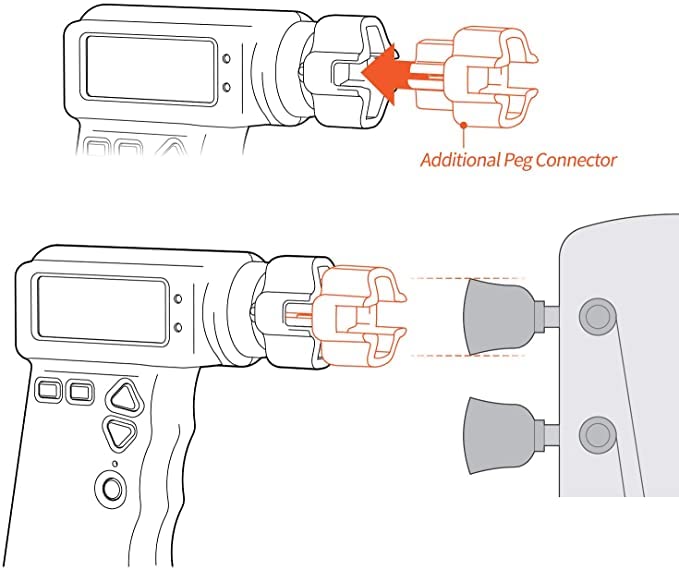 Additional Peg Connector