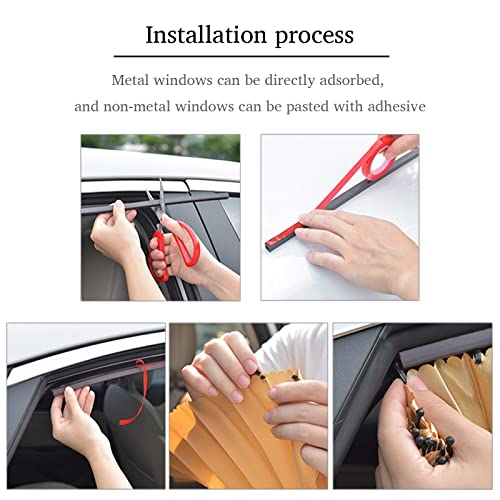 Installation process

Metal windows can be directly adsorbed,
and non-metal windows can be pasted with adhesive