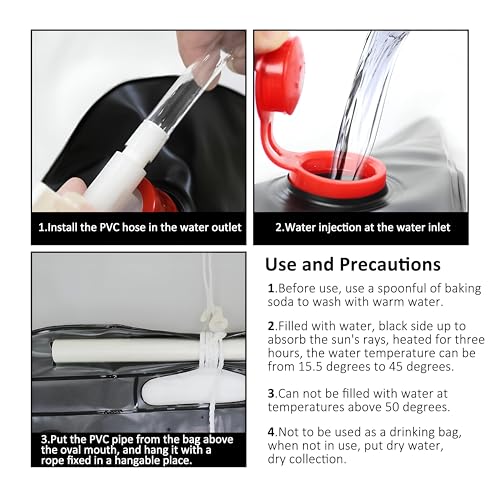 1.Install the PVC hose in the water outlet

2.Water injection at the water inlet

3.Put the PVC pipe from the bag above the oval mouth, and hang it with a rope fixed in a hangable place.

Use and Precautions

1.Before use, use a spoonful of baking soda to wash with warm water.

2.Filled with water, black side up to absorb the sun's rays, heated for three hours, the water temperature can be from 15.5 degrees to 45 degrees.

3.Can not be filled with water at temperatures above 50 degrees.

4.Not to be used as a drinking bag, when not in use, put dry water, dry collection.