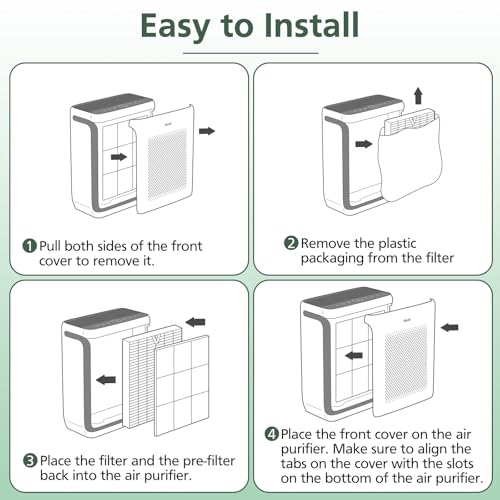 Easy to Install

1 Pull both sides of the front cover to remove it.

2 Remove the plastic packaging from the filter

3 Place the filter and the pre-filter back into the air purifier.

4 Place the front cover on the air purifier. Make sure to align the tabs on the cover with the slots on the bottom of the air purifier.