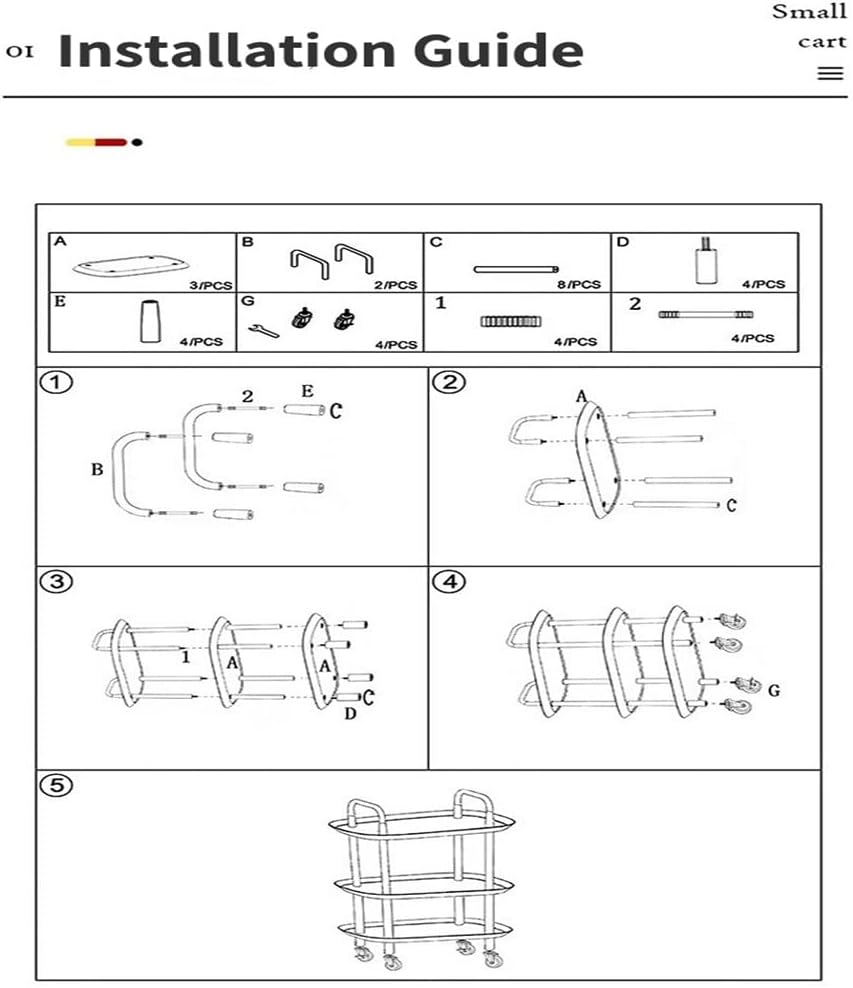 01 Installation Guide

Small cart

| A 3/PCS | B 2/PCS | C 8/PCS | D 4/PCS |
|---|---|---|---|
| E 4/PCS | G 4/PCS | 1 4/PCS | 2 4/PCS |

①
2 E C
B

②
A
C

③
1 A A C
D

④
G

⑤