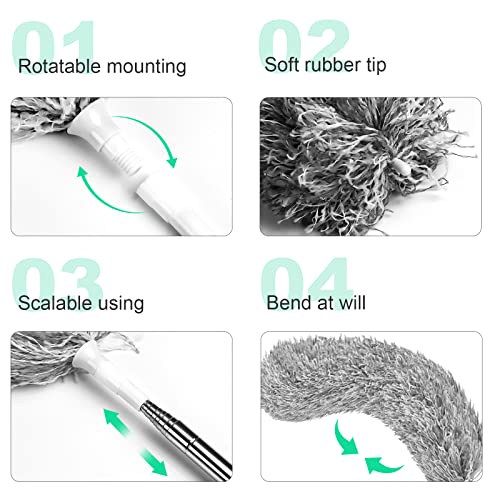 01
Rotatable mounting

02
Soft rubber tip

03
Scalable using

04
Bend at will