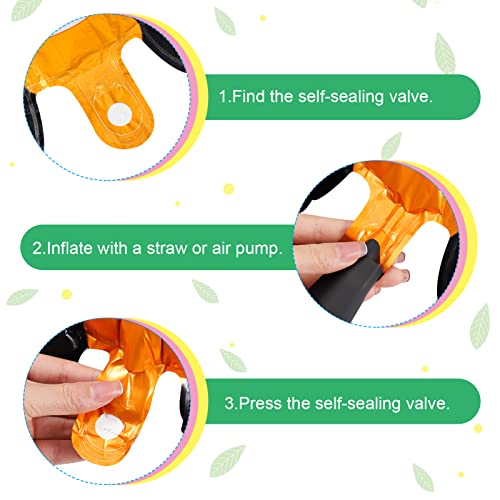 1.Find the self-sealing valve.

2.Inflate with a straw or air pump.

3.Press the self-sealing valve.