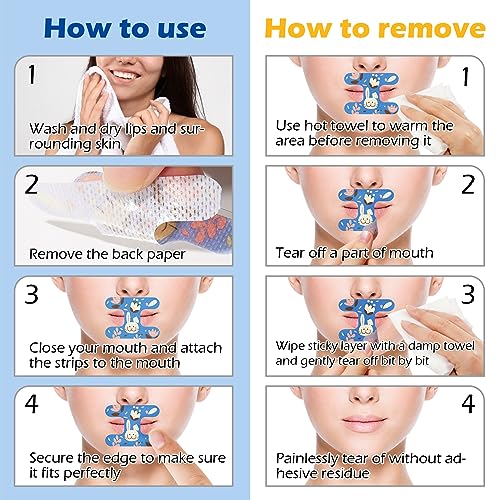 How to use

1
Wash and dry lips and surrounding skin

2
Remove the back paper

3
Close your mouth and attach the strips to the mouth

4
Secure the edge to make sure it fits perfectly

How to remove

1
Use hot towel to warm the area before removing it

2
Tear off a part of mouth

3
Wipe sticky layer with a damp towel and gently tear off bit by bit

4
Painlessly tear of without adhesive residue