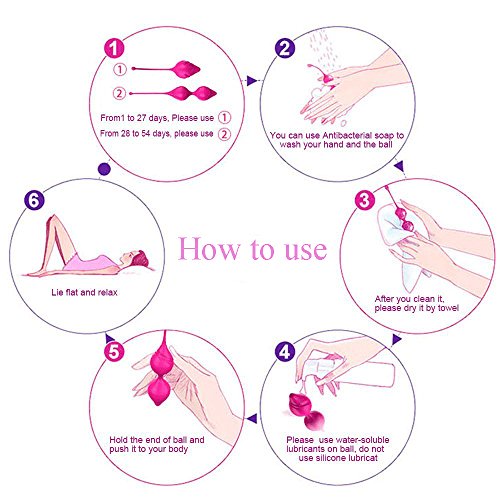 How to use

1

①

②

From1 to 27 days, Please use ①

From 28 to 54 days, please use ②

2

You can use Antibacterial soap to wash your hand and the ball

3

After you clean it, please dry it by towel

4

Please use water-soluble lubricants on ball, do not use silicone lubricat

5

Hold the end of ball and push it to your body

6

Lie flat and relax