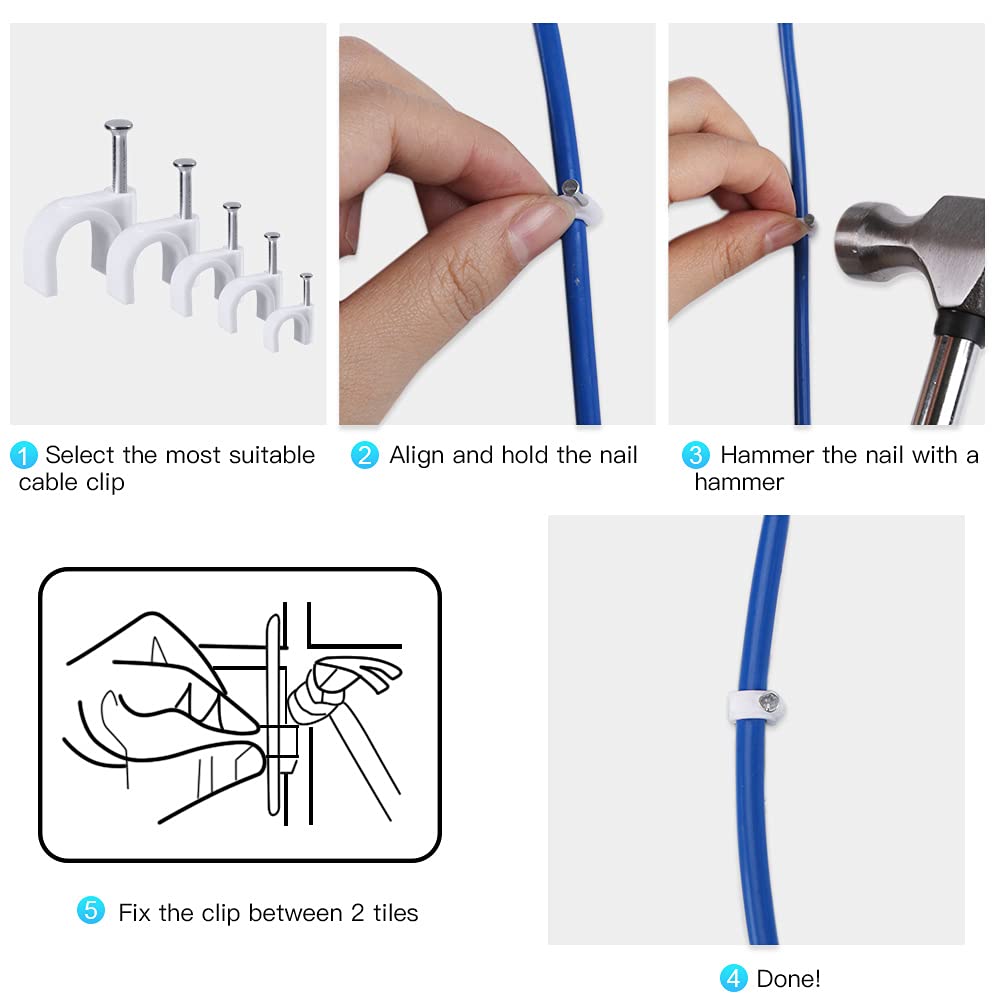 1 Select the most suitable cable clip

2 Align and hold the nail

3 Hammer the nail with a hammer

5 Fix the clip between 2 tiles

4 Done!