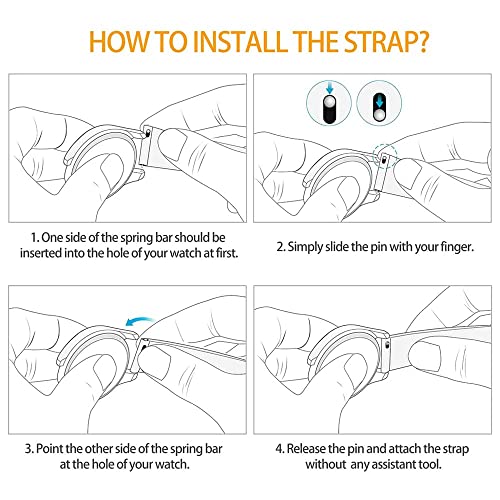 HOW TO INSTALL THE STRAP?

1. One side of the spring bar should be inserted into the hole of your watch at first.

2. Simply slide the pin with your finger.

3. Point the other side of the spring bar at the hole of your watch.

4. Release the pin and attach the strap without any assistant tool.