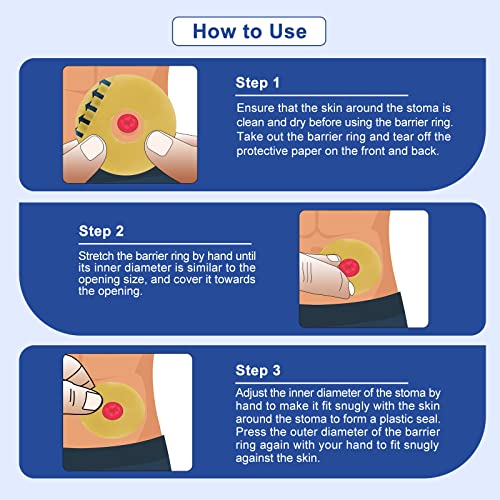 How to Use

Step 1

Ensure that the skin around the stoma is clean and dry before using the barrier ring. Take out the barrier ring and tear off the protective paper on the front and back.

Step 2

Stretch the barrier ring by hand until its inner diameter is similar to the opening size, and cover it towards the opening.

Step 3

Adjust the inner diameter of the stoma by hand to make it fit snugly with the skin around the stoma to form a plastic seal. Press the outer diameter of the barrier ring again with your hand to fit snugly against the skin.