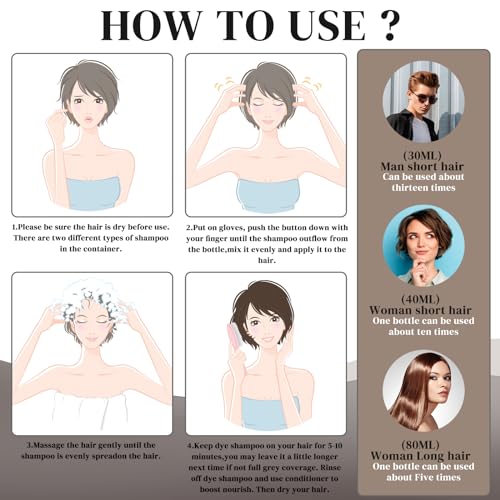 HOW TO USE ?

1.Please be sure the hair is dry before use. There are two different types of shampoo in the container.

2.Put on gloves, push the button down with your finger until the shampoo outflow from the bottle,mix it evenly and apply it to the hair.

3.Massage the hair gently until the shampoo is evenly spreadon the hair.

4.Keep dye shampoo on your hair for 5-10 minutes,you may leave it a little longer next time if not full grey coverage. Rinse off dye shampoo and use conditioner to boost nourish. Then dry your hair.

(30ML)
Man short hair
Can be used about thirteen times

(40ML)
Woman short hair
One bottle can be used about ten times

(80ML)
Woman Long hair
One bottle can be used about Five times