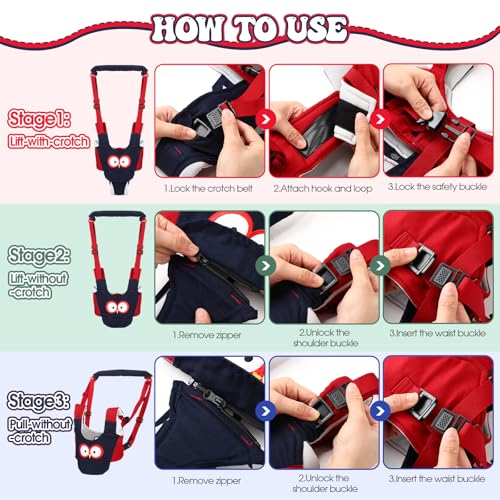 HOW TO USE

Stage1:
Lift-with-crotch

1.Lock the crotch belt

2.Attach hook and loop

3.Lock the safety buckle

Stage2:
Lift-without -crotch

1.Remove zipper

2.Unlock the shoulder buckle

3.Insert the waist buckle

Stage3:
Pull-without -crotch

1.Remove zipper

2.Unlock the shoulder buckle

3.Insert the waist buckle