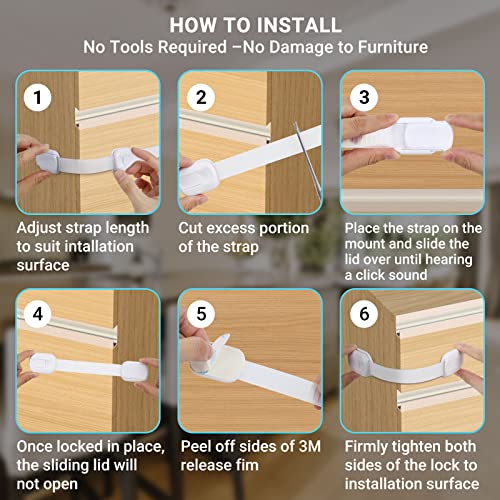 HOW TO INSTALL
No Tools Required –No Damage to Furniture

1
Adjust strap length to suit intallation surface

2
Cut excess portion of the strap

3
Place the strap on the mount and slide the lid over until hearing a click sound

4
Once locked in place, the sliding lid will not open

5
Peel off sides of 3M release fim

6
Firmly tighten both sides of the lock to installation surface