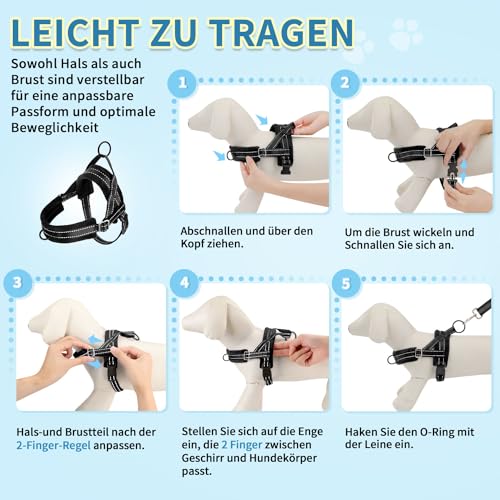 LEICHT ZU TRAGEN

Sowohl Hals als auch Brust sind verstellbar für eine anpassbare Passform und optimale Beweglichkeit

1

Abschnallen und über den Kopf ziehen.

2

Um die Brust wickeln und Schnallen Sie sich an.

3

Hals-und Brustteil nach der 2-Finger-Regel anpassen.

4

Stellen Sie sich auf die Enge ein, die 2 Finger zwischen Geschirr und Hundekörper passt.

5

Haken Sie den O-Ring mit der Leine ein.