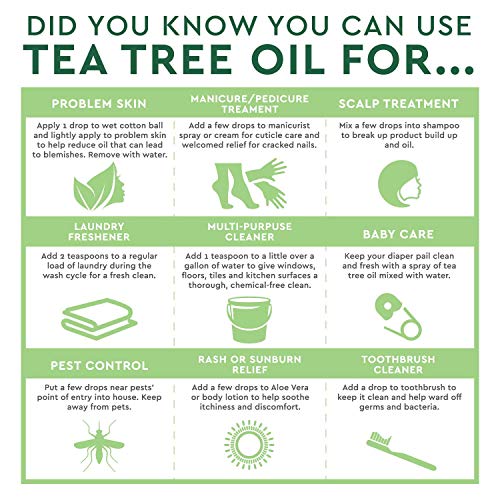 DID YOU KNOW YOU CAN USE
TEA TREE OIL FOR...

PROBLEM SKIN

Apply 1 drop to wet cotton ball and lightly apply to problem skin to help reduce oil that can lead to blemishes. Remove with water.

MANICURE/PEDICURE TREAMENT

Add a few drops to manicurist spray or cream for cuticle care and welcomed relief for cracked nails.

SCALP TREATMENT

Mix a few drops into shampoo to break up product build up and oil.

LAUNDRY FRESHENER

Add 2 teaspoons to a regular load of laundry during the wash cycle for a fresh clean.

MULTI-PURPUSE CLEANER

Add 1 teaspoon to a little over a gallon of water to give windows, floors, tiles and kitchen surfaces a thorough, chemical-free clean.

BABY CARE

Keep your diaper pail clean and fresh with a spray of tea tree oil mixed with water.

PEST CONTROL

Put a few drops near pests' point of entry into house. Keep away from pets.

RASH OR SUNBURN RELIEF

Add a few drops to Aloe Vera or body lotion to help soothe itchiness and discomfort.

TOOTHBRUSH CLEANER

Add a drop to toothbrush to keep it clean and help ward off germs and bacteria.